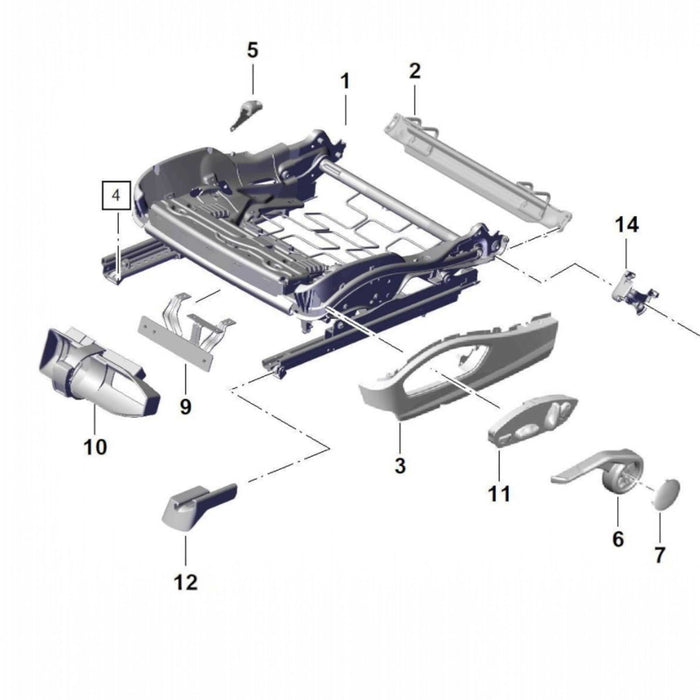 5
1
2
4
14
9
10
3
11
6
7
12